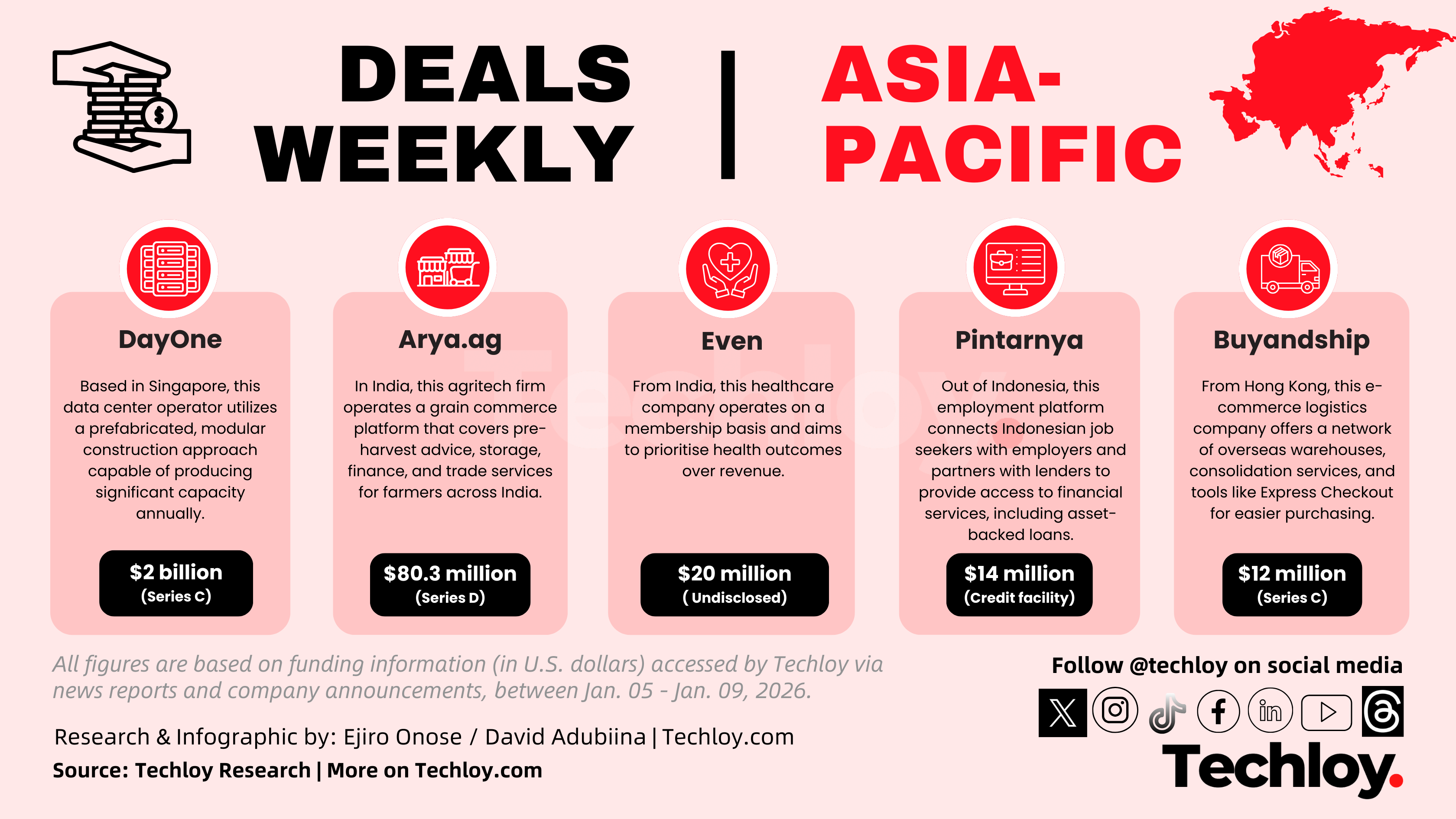 DEALS WEEKLY | ASIA-PACIFIC

DayOne

Based in Singapore, this data center operator utilizes a prefabricated, modular construction approach capable of producing significant capacity annually.

$2 billion
(Series C)

Arya.ag

In India, this agritech firm operates a grain commerce platform that covers pre-harvest advice, storage, finance, and trade services for farmers across India.

$80.3 million
(Series D)

Even

From India, this healthcare company operates on a membership basis and aims to prioritise health outcomes over revenue.

$20 million
( Undisclosed)

Pintarnya

Out of Indonesia, this employment platform connects Indonesian job seekers with employers and partners with lenders to provide access to financial services, including asset-backed loans.

$14 million
(Credit facility)

Buyandship

From Hong Kong, this e-commerce logistics company offers a network of overseas warehouses, consolidation services, and tools like Express Checkout for easier purchasing.

$12 million
(Series C)

Techloy

All figures are based on funding information (in U.S. dollars) accessed by Techloy via news reports and company announcements, between Jan. 05 - Jan. 09, 2026.

Research & Infographic by: Ejiro Onose / David Adubiina | Techloy.com

Source: Techloy Research | More on Techloy.com

Follow @techloy on social media

Techloy.